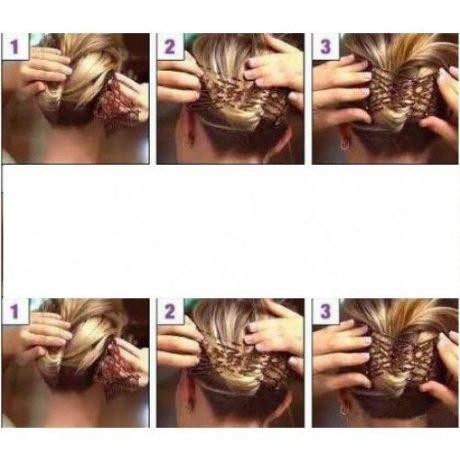 1
2
3
1
2
3