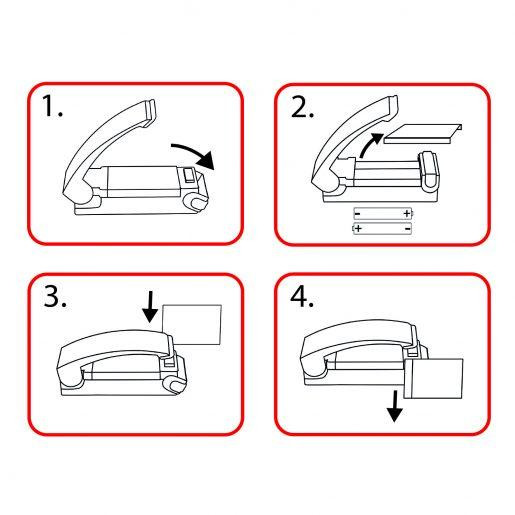 1.

2.

- +
+ -

3.

4.